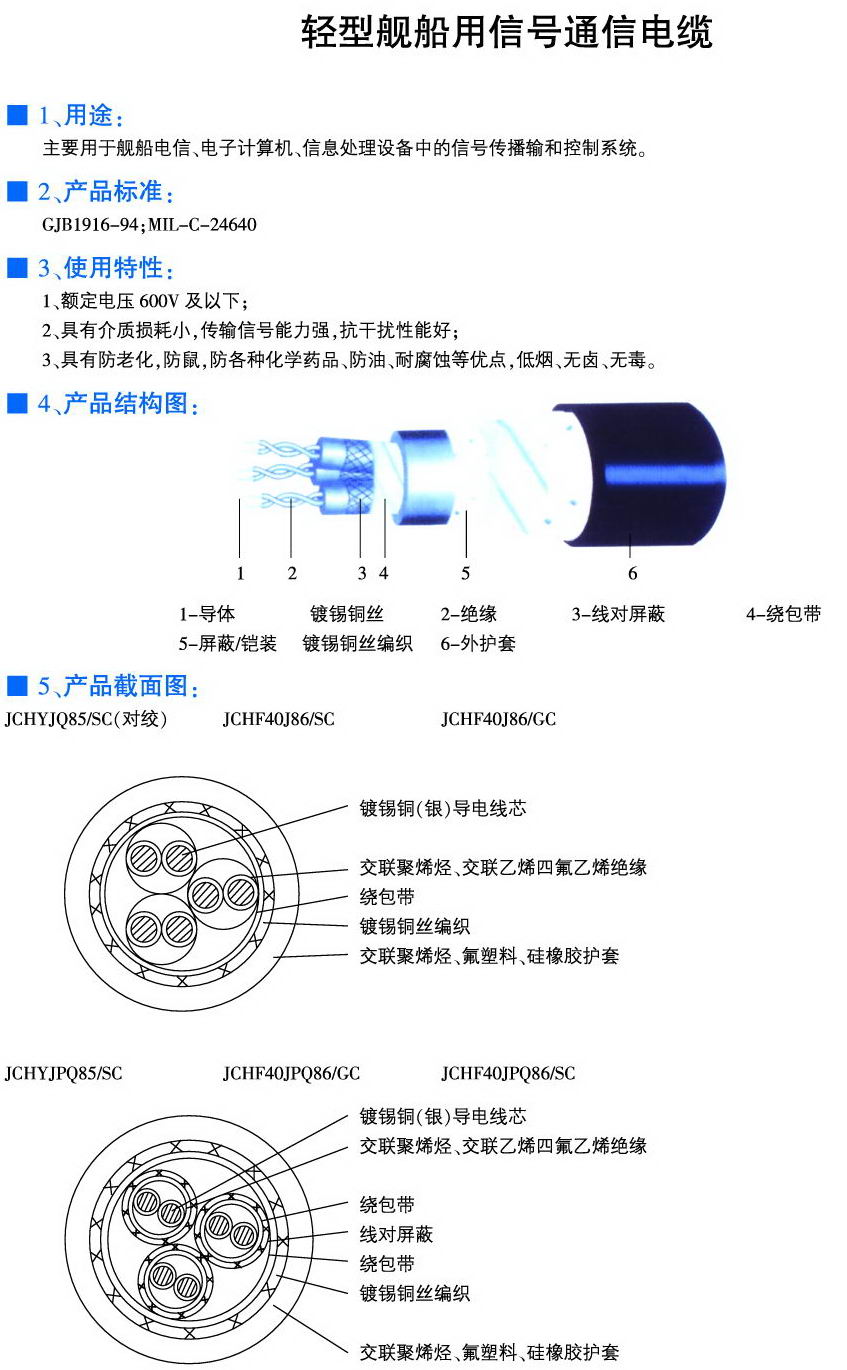 轻型舰船用信号通信电缆

■ 1、用途：

主要用于舰船电信、电子计算机、信息处理设备中的信号传播输和控制系统。

■ 2、产品标准：

GJB1916-94；MIL-C-24640

■ 3、使用特性：

1、额定电压 600V 及以下；

2、具有介质损耗小，传输信号能力强，抗干扰性能好；

3、具有防老化，防鼠，防各种化学药品、防油、耐腐蚀等优点，低烟、无卤、无毒。

■ 4、产品结构图：

1 2 3 4 5 6

1-导体 镀锡铜丝 2-绝缘 3-线对屏蔽 4-绕包带

5-屏蔽/铠装 镀锡铜丝编织 6-外护套

■ 5、产品截面图：

JCHYJQ85/SC(对绞) JCHF40J86/SC JCHF40J86/GC

镀锡铜(银)导电线芯

交联聚烯烃、交联乙烯四氟乙烯绝缘

绕包带

镀锡铜丝编织

交联聚烯烃、氟塑料、硅橡胶护套

JCHYJPQ85/SC JCHF40JPQ86/GC JCHF40JPQ86/SC

镀锡铜(银)导电线芯

交联聚烯烃、交联乙烯四氟乙烯绝缘

绕包带

线对屏蔽

绕包带

镀锡铜丝编织

交联聚烯烃、氟塑料、硅橡胶护套