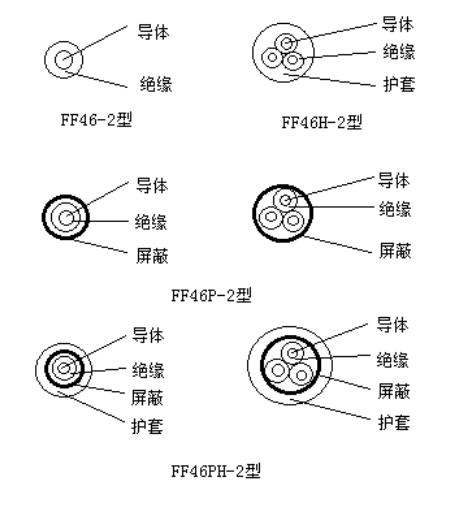 导体
绝缘
FF46-2型

导体
绝缘
护套
FF46H-2型

导体
绝缘
屏蔽

导体
绝缘
屏蔽
FF46P-2型

导体
绝缘
屏蔽
护套

导体
绝缘
屏蔽
护套
FF46PH-2型